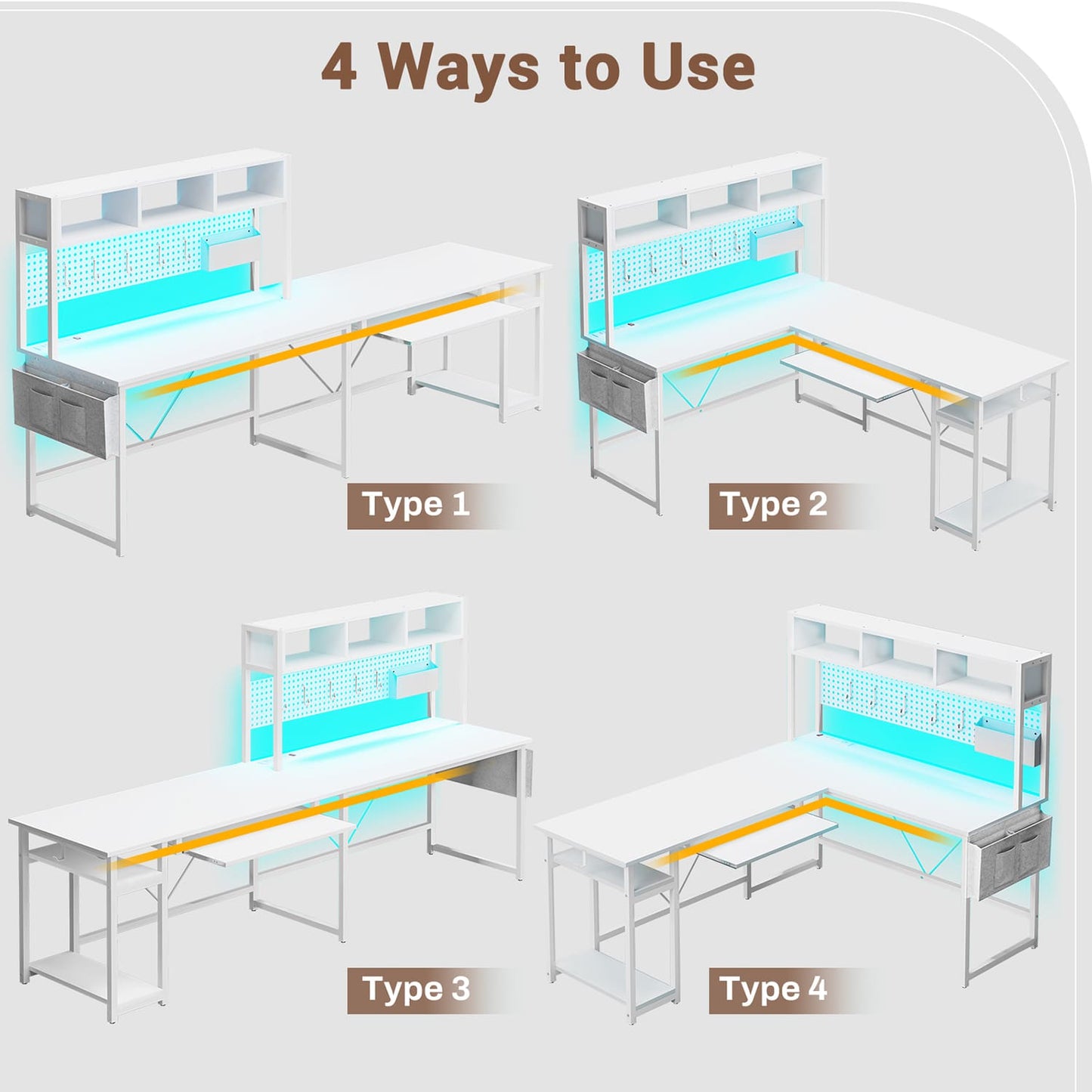 4 Ways to Use

Type 1

Type 2

Type 3

Type 4